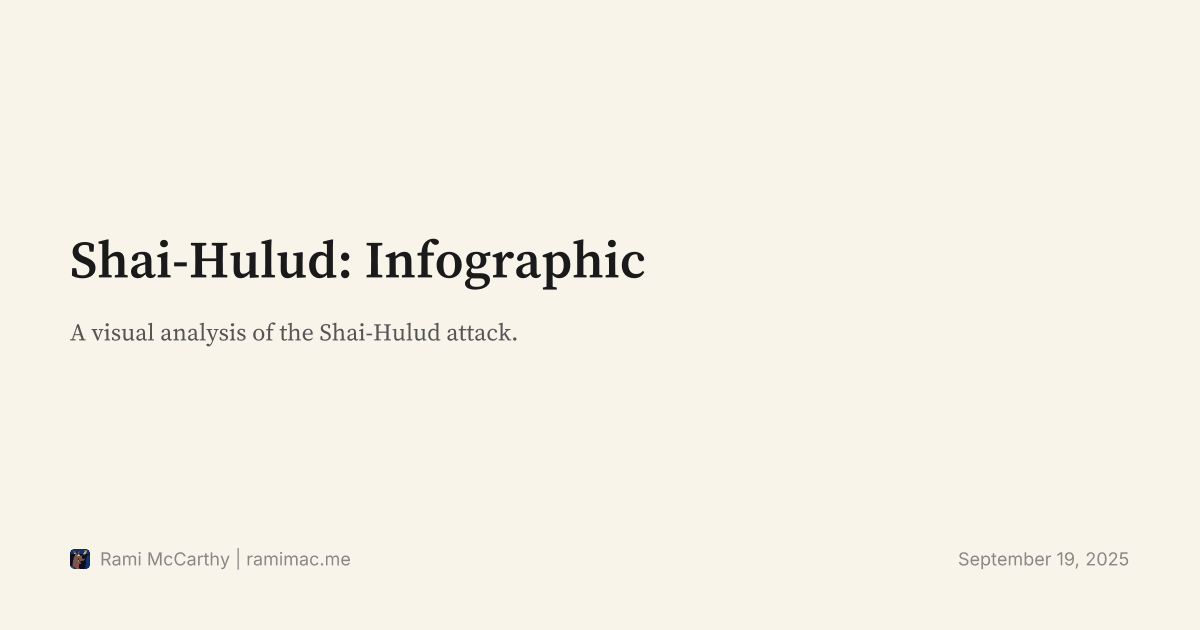 Shai-Hulud: Infographic

A visual analysis of the Shai-Hulud attack.

Rami McCarthy | ramimac.me

September 19, 2025